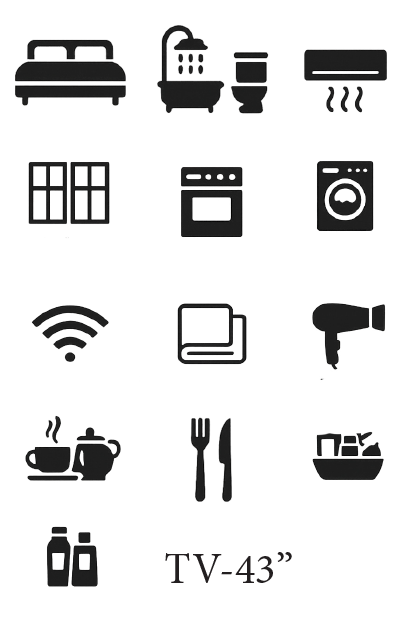 TV-43”